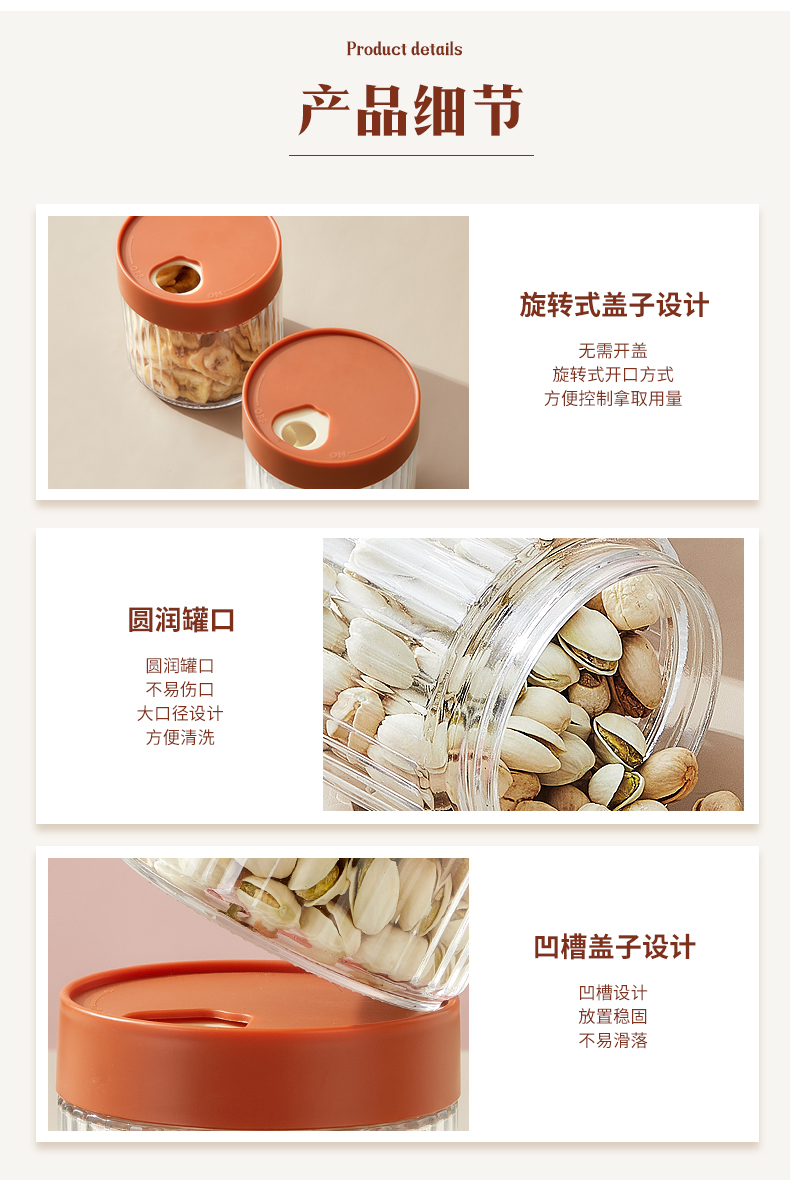 Product details

产品细节

旋转式盖子设计

无需开盖
旋转式开口方式
方便控制拿取用量

圆润罐口

圆润罐口
不易伤口
大口径设计
方便清洗

凹槽盖子设计

凹槽设计
放置稳固
不易滑落